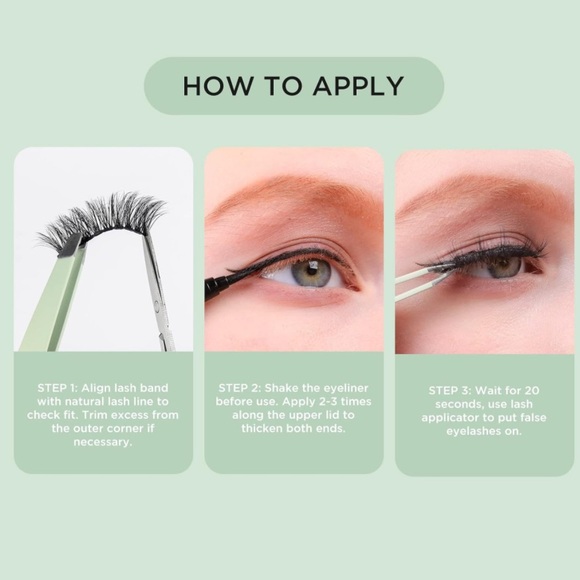 HOW TO APPLY

STEP 1: Align lash band with natural lash line to check fit. Trim excess from the outer corner if necessary.

STEP 2: Shake the eyeliner before use. Apply 2-3 times along the upper lid to thicken both ends.

STEP 3: Wait for 20 seconds, use lash applicator to put false eyelashes on.